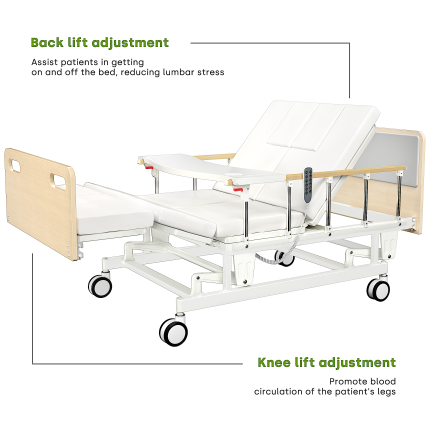 Back lift adjustment

Assist patients in getting on and off the bed, reducing lumbar stress

Knee lift adjustment

Promote blood circulation of the patient's legs