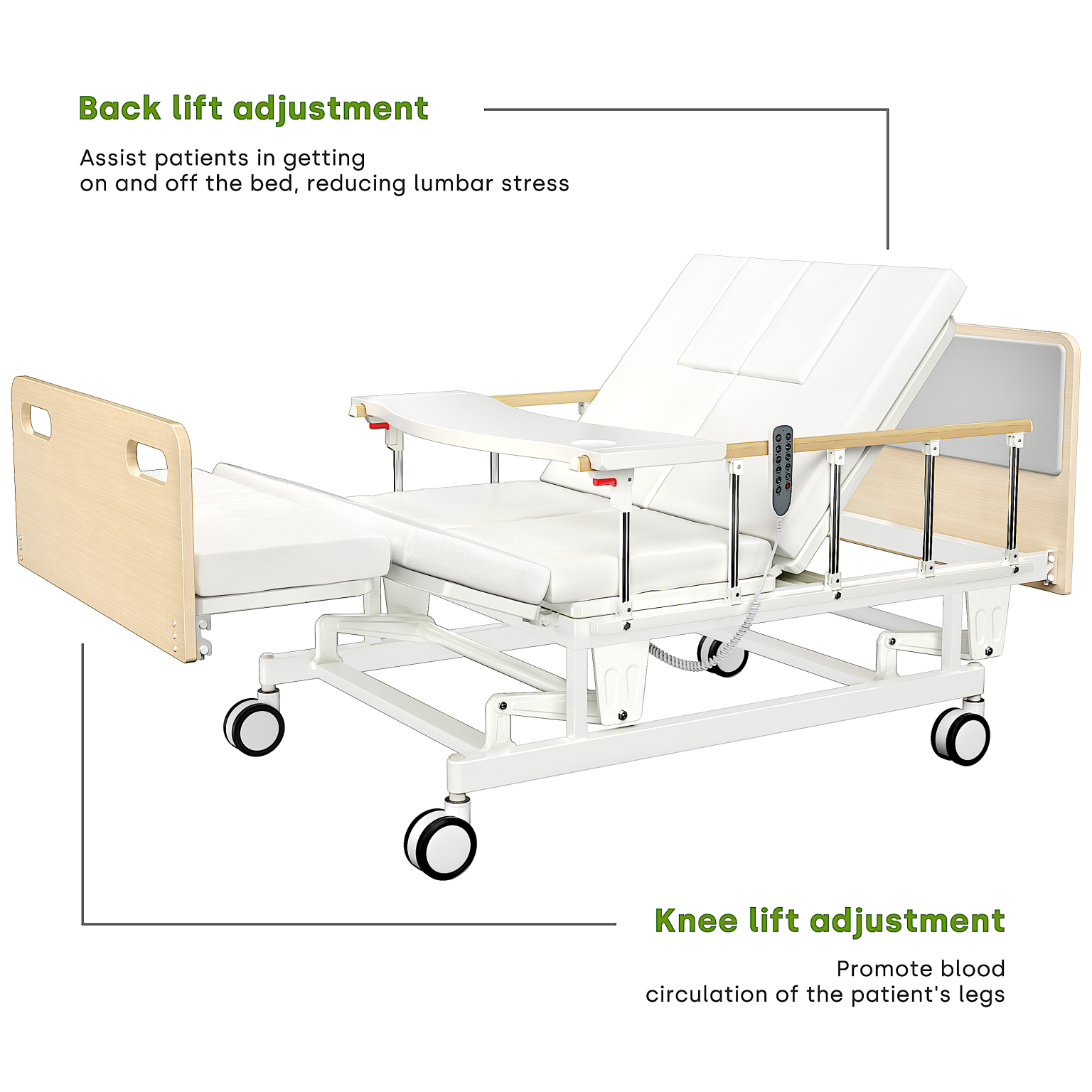 Back lift adjustment

Assist patients in getting on and off the bed, reducing lumbar stress

Knee lift adjustment

Promote blood circulation of the patient's legs